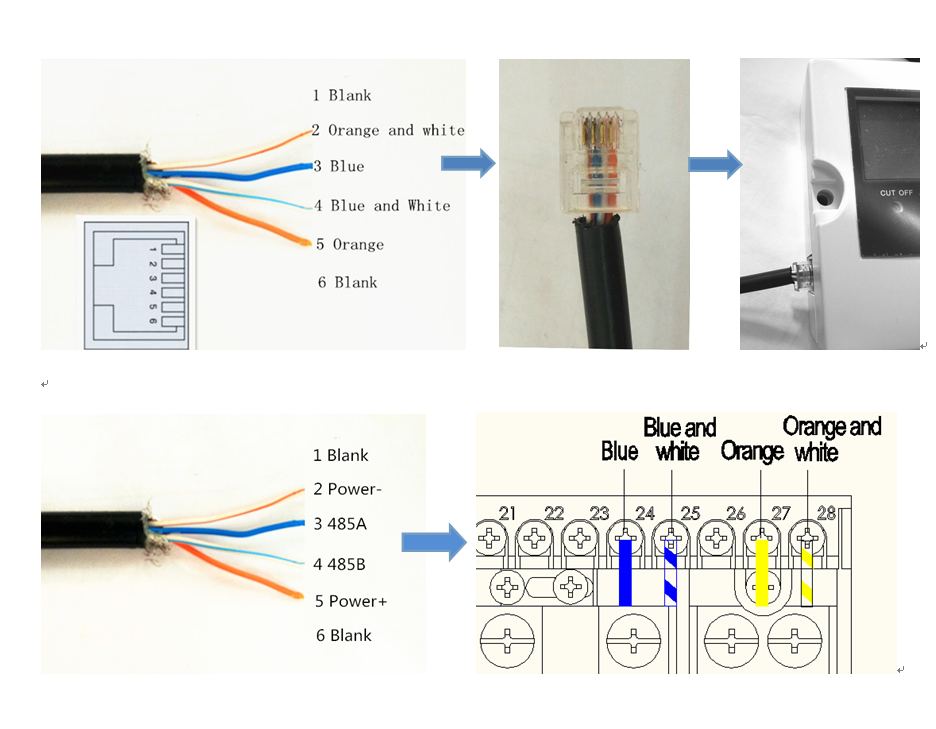 1 Blank
2 Orange and white
3 Blue
4 Blue and White
5 Orange
6 Blank

1 2 3 4 5 6

CUT OFF

1 Blank
2 Power-
3 485A
4 485B
5 Power+
6 Blank

Blue
Blue and white
Orange
Orange and white

21 22 23 24 25 26 27 28